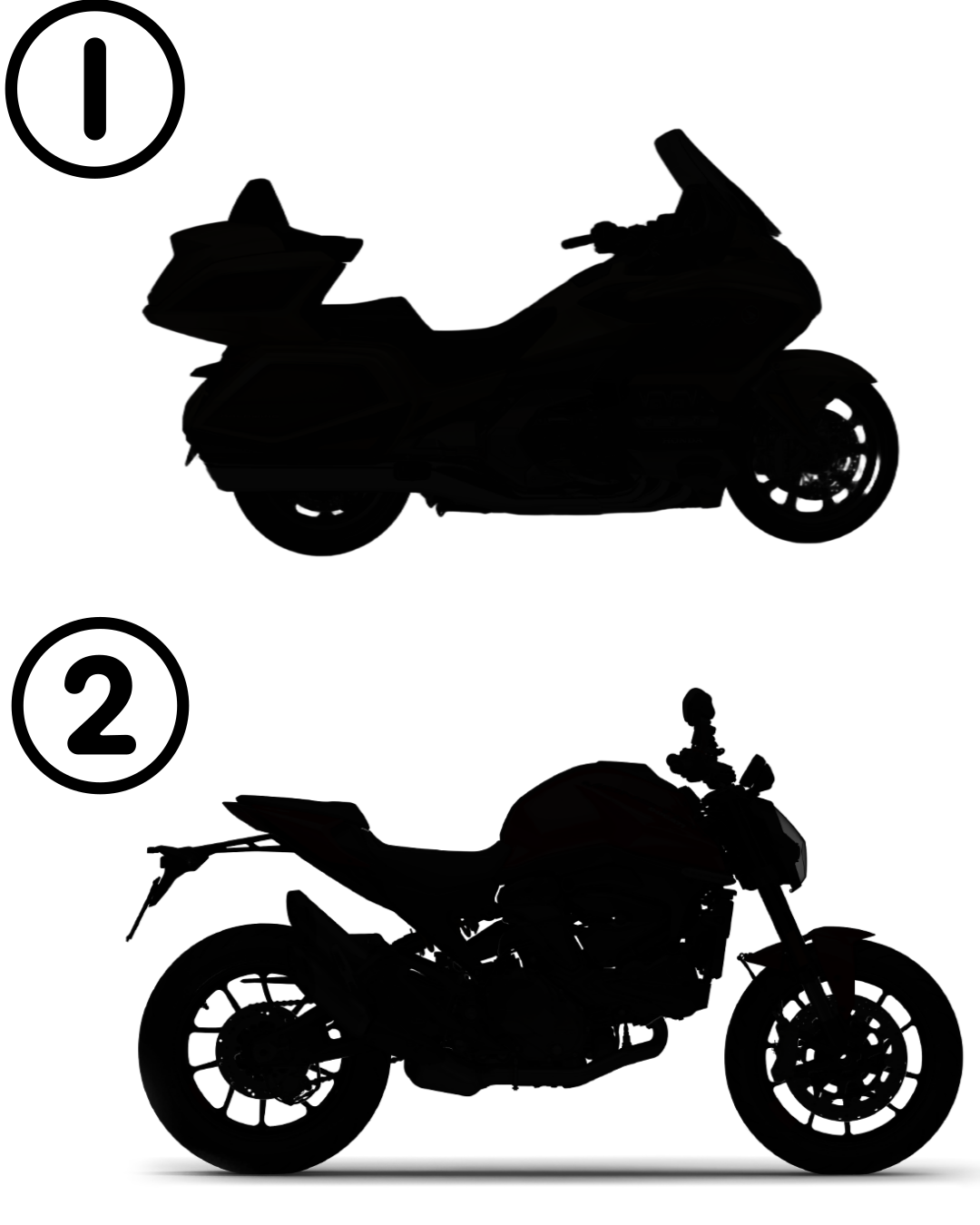 1

2